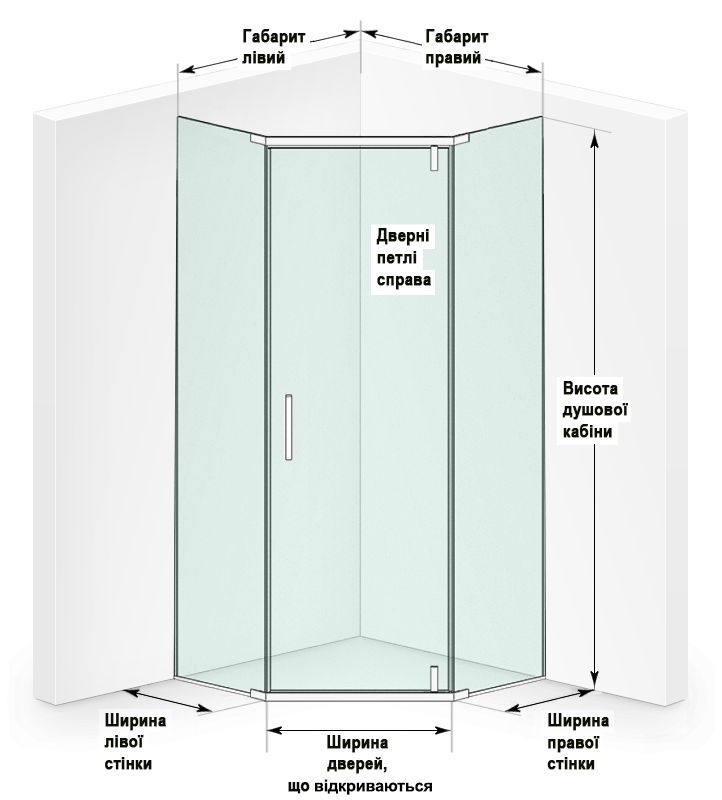 Габарит лівий

Габарит правий

Дверні петлі справа

Висота душової кабіни

Ширина лівої стінки

Ширина дверей, що відкриваються

Ширина правої стінки